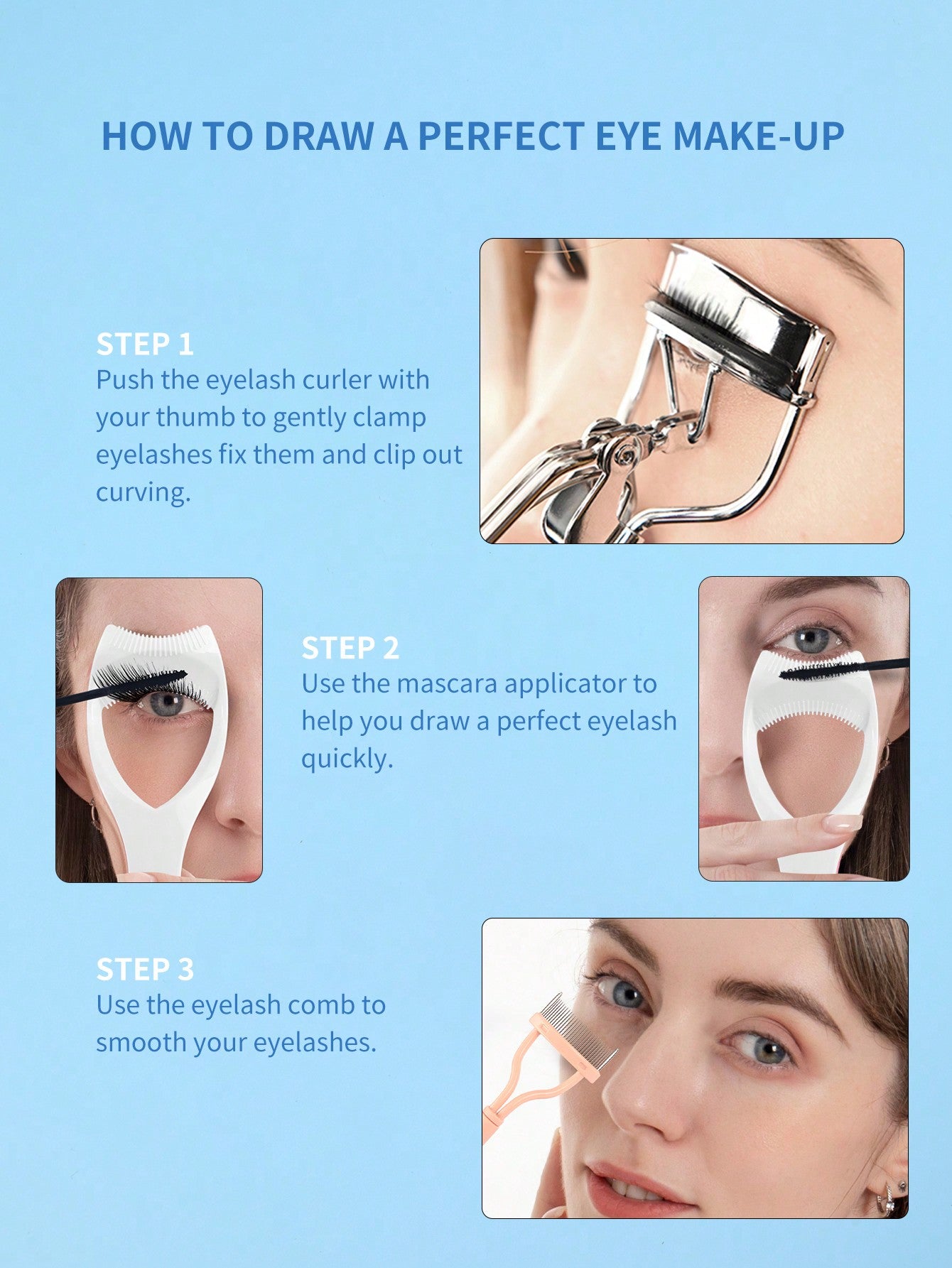 HOW TO DRAW A PERFECT EYE MAKE-UP

STEP 1
Push the eyelash curler with your thumb to gently clamp eyelashes fix them and clip out curving.

STEP 2
Use the mascara applicator to help you draw a perfect eyelash quickly.

STEP 3
Use the eyelash comb to smooth your eyelashes.