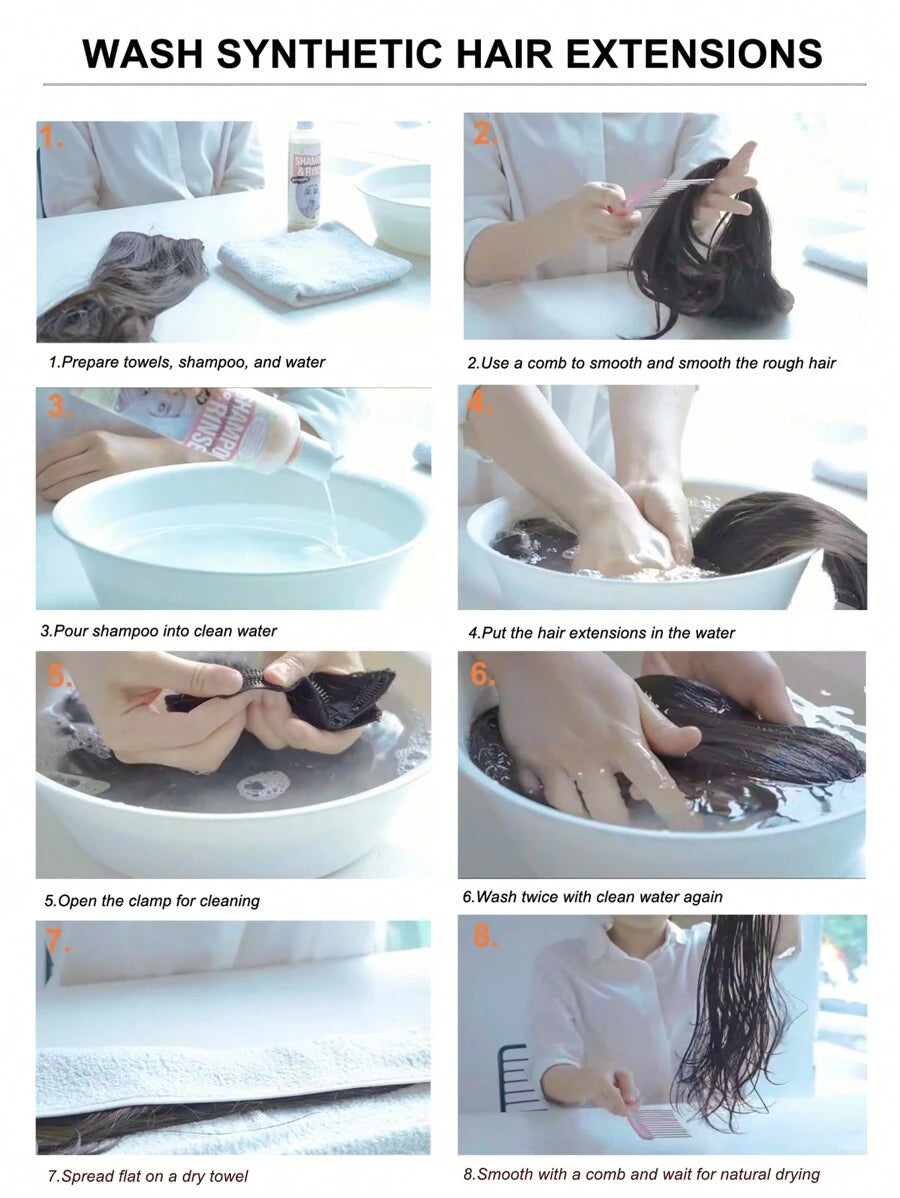 WASH SYNTHETIC HAIR EXTENSIONS

1.

SHAMPOO & RINSE

1.Prepare towels, shampoo, and water

2.

2.Use a comb to smooth and smooth the rough hair

3.

SHAMPOO & RINSE

3.Pour shampoo into clean water

4.

4.Put the hair extensions in the water

5.

5.Open the clamp for cleaning

6.

6.Wash twice with clean water again

7.

7.Spread flat on a dry towel

8.

8.Smooth with a comb and wait for natural drying