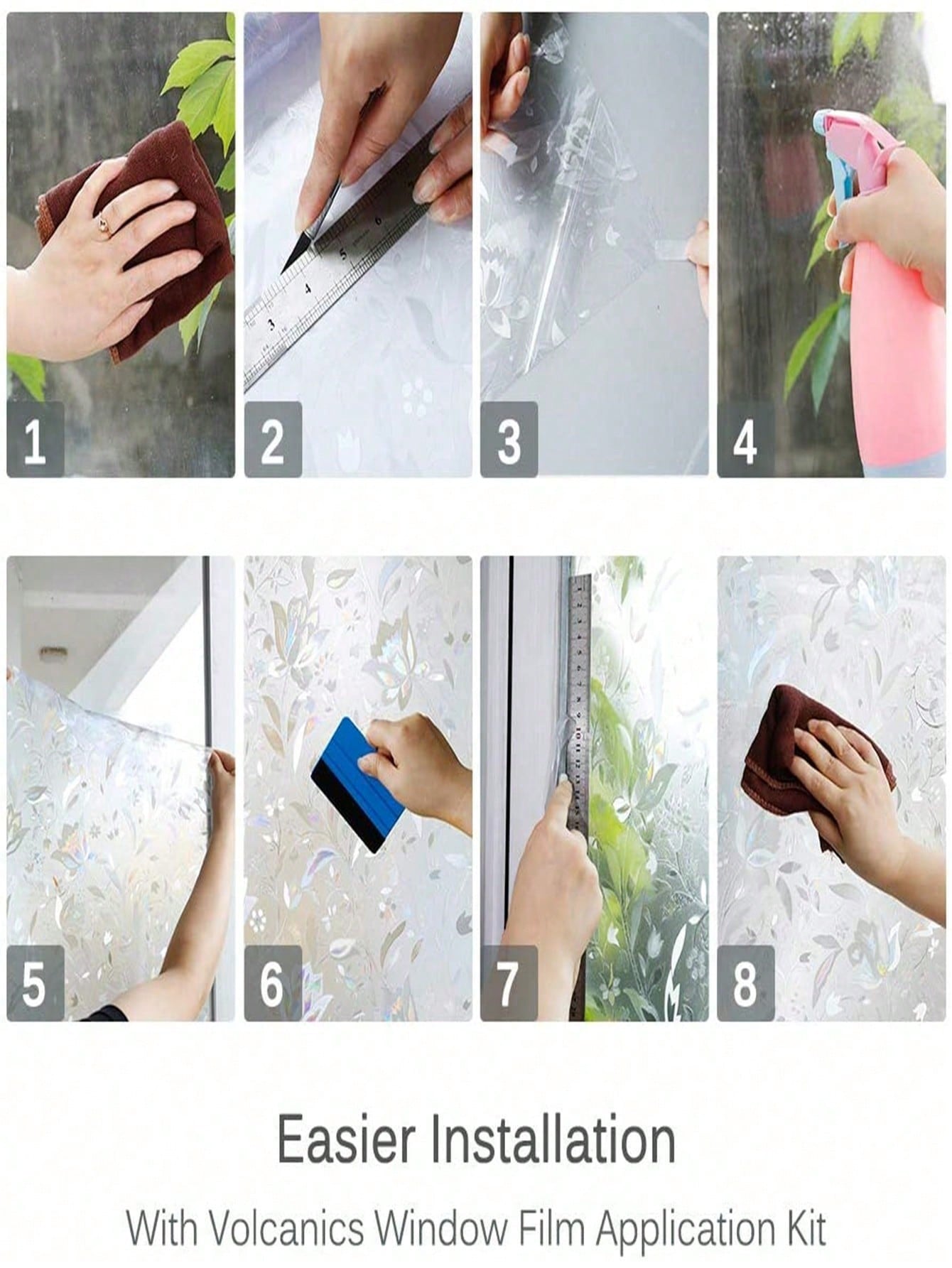 1

2

3

4

5

6

7

8

Easier Installation

With Volcanics Window Film Application Kit