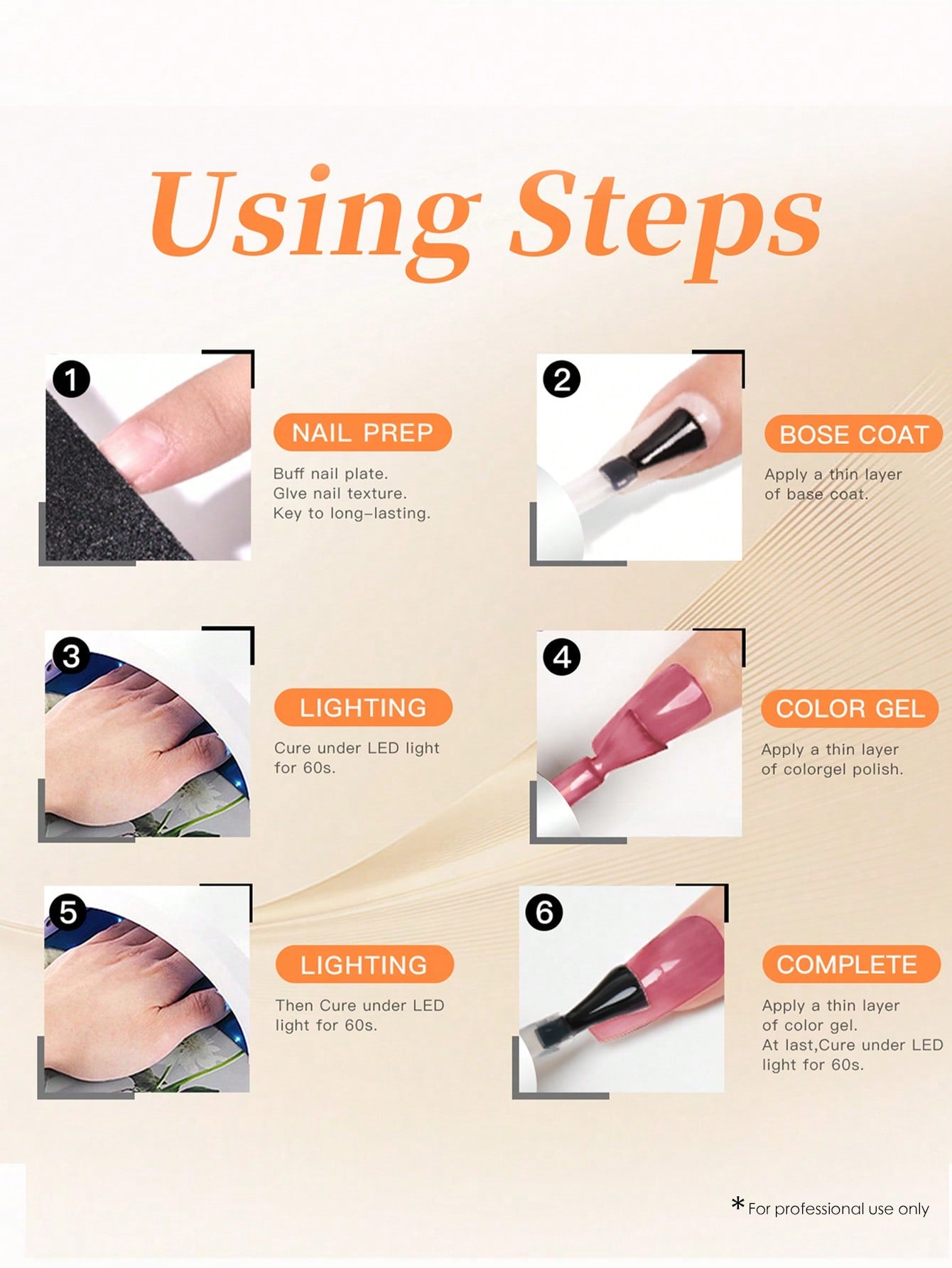 Using Steps

1

NAIL PREP

Buff nail plate.
Glve nail texture.
Key to long-lasting.

2

BOSE COAT

Apply a thin layer of base coat.

3

LIGHTING

Cure under LED light for 60s.

4

COLOR GEL

Apply a thin layer of colorgel polish.

5

LIGHTING

Then Cure under LED light for 60s.

6

COMPLETE

Apply a thin layer of color gel.
At last,Cure under LED light for 60s.

* For professional use only