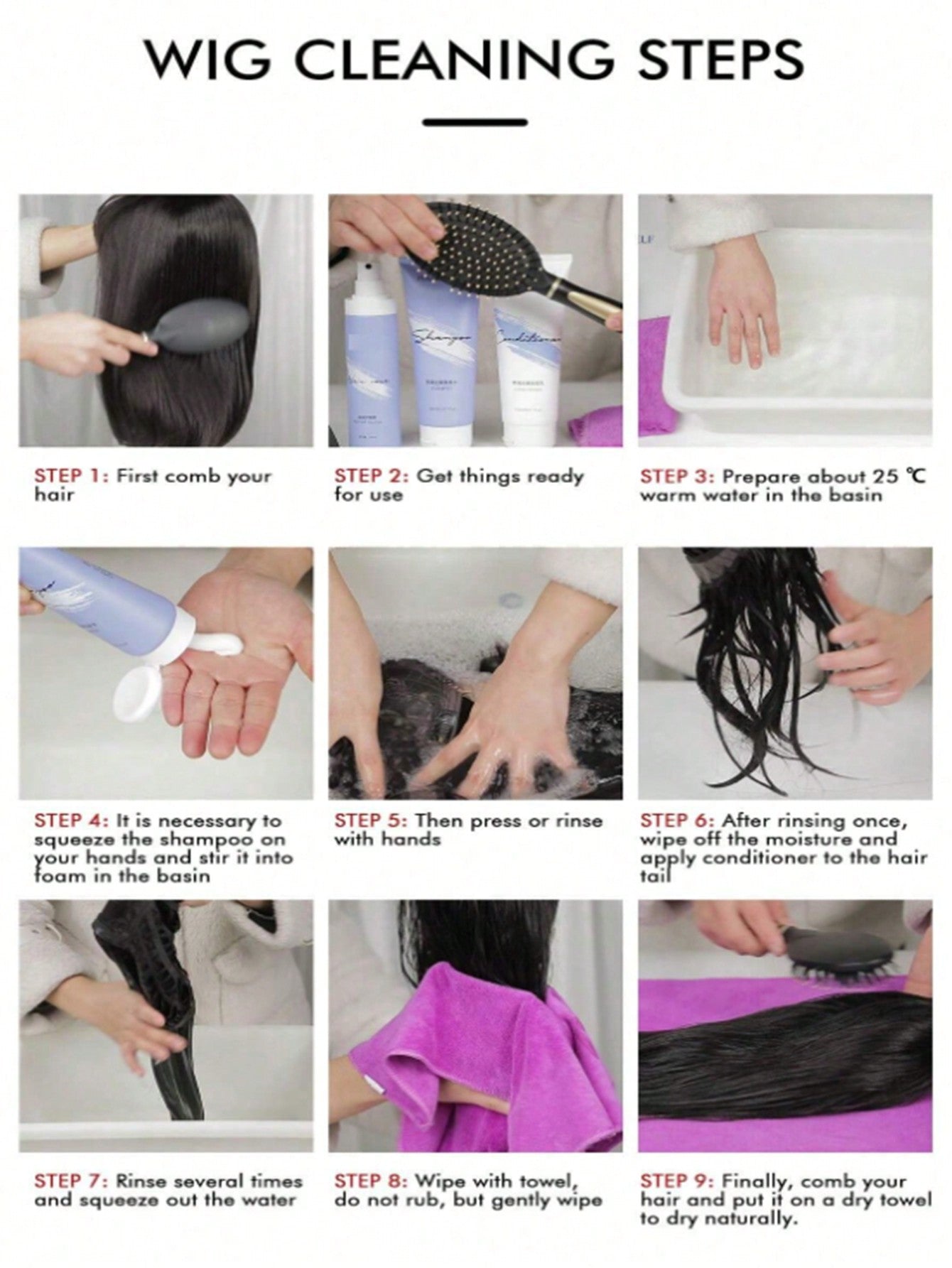 WIG CLEANING STEPS

Shampoo

Conditioner

STEP 1: First comb your hair

STEP 2: Get things ready for use

STEP 3: Prepare about 25 ℃ warm water in the basin

STEP 4: It is necessary to squeeze the shampoo on your hands and stir it into foam in the basin

STEP 5: Then press or rinse with hands

STEP 6: After rinsing once, wipe off the moisture and apply conditioner to the hair tail

STEP 7: Rinse several times and squeeze out the water

STEP 8: Wipe with towel, do not rub, but gently wipe

STEP 9: Finally, comb your hair and put it on a dry towel to dry naturally.