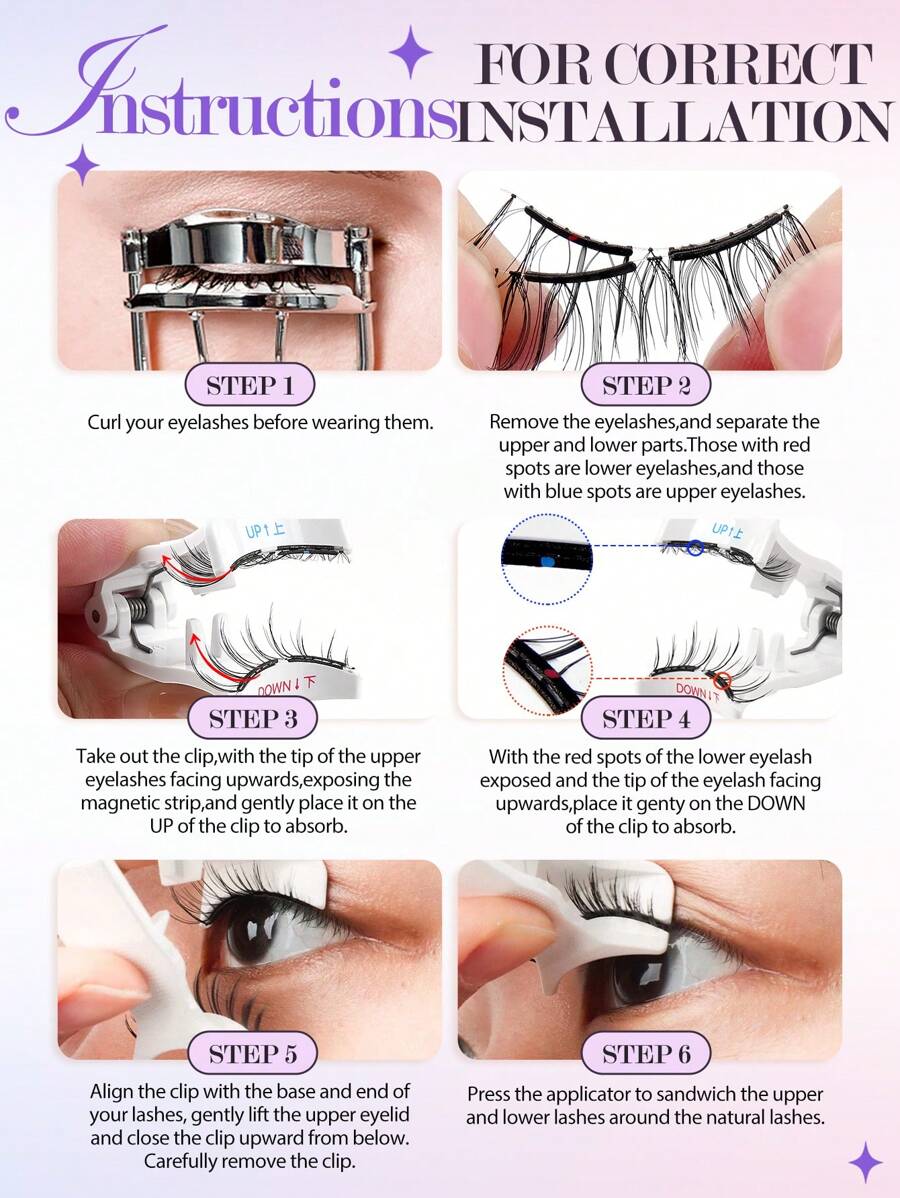 Instructions FOR CORRECT INSTALLATION

STEP 1

Curl your eyelashes before wearing them.

STEP 2

Remove the eyelashes,and separate the upper and lower parts.Those with red spots are lower eyelashes,and those with blue spots are upper eyelashes.

UP↑上

DOWN↓下

STEP 3

Take out the clip,with the tip of the upper eyelashes facing upwards,exposing the magnetic strip,and gently place it on the UP of the clip to absorb.

UP↑上

DOWN↓下

STEP 4

With the red spots of the lower eyelash exposed and the tip of the eyelash facing upwards,place it genty on the DOWN of the clip to absorb.

STEP 5

Align the clip with the base and end of your lashes, gently lift the upper eyelid and close the clip upward from below. Carefully remove the clip.

STEP 6

Press the applicator to sandwich the upper and lower lashes around the natural lashes.